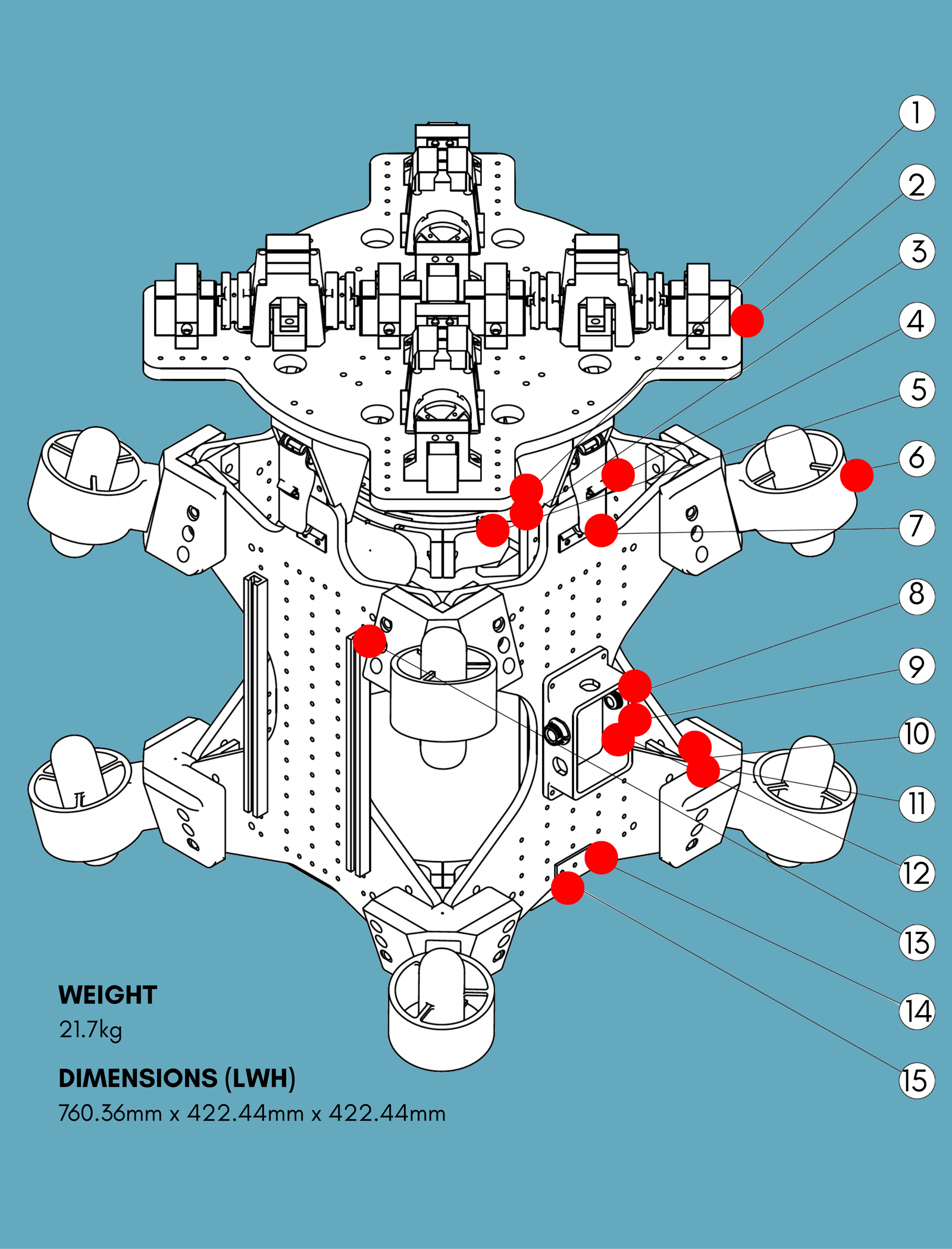 1
2
3
4
5
6
7
8
9
10
11
12
13
14
15

WEIGHT
21.7kg

DIMENSIONS (LWH)
760.36mm x 422.44mm x 422.44mm